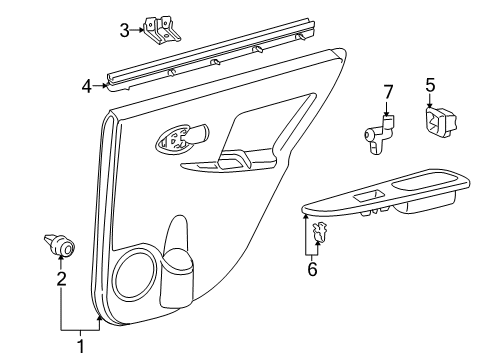 3
4
7
5
2
6
1