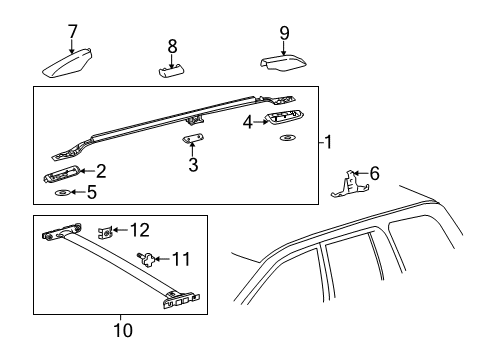 7
8
9
4
1
3
2
5
6
12
11
10