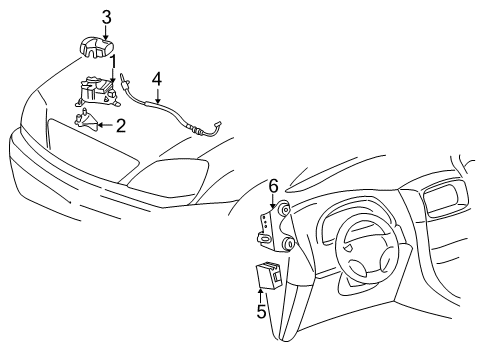 3
1
4
2
6
5