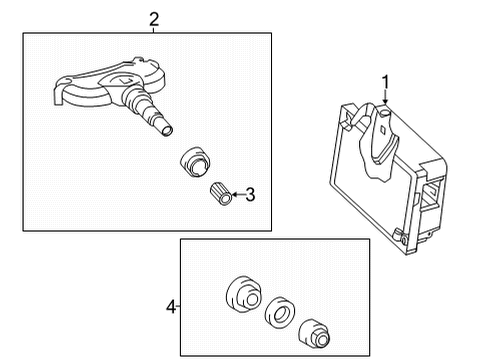 2
1
3
4