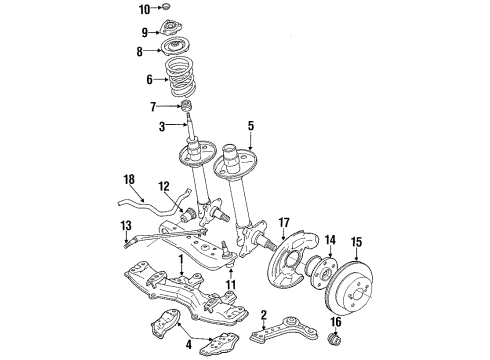 10
9
8
6
7
3
5
18
12
13
17
14
15
1
11
2
16
4