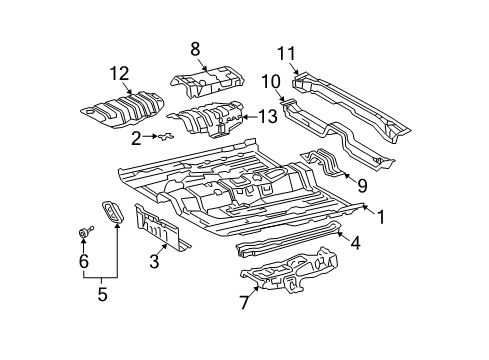 8
11
12
10
13
2
9
1
4
6
3
5
7