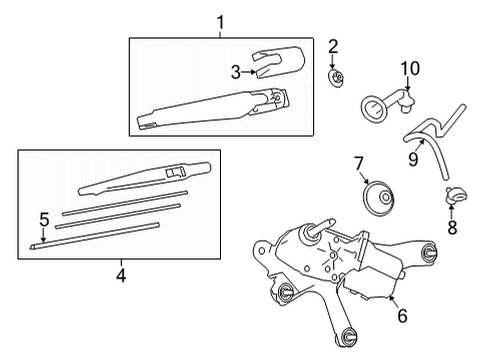 1
2
3
10
9
7
8
5
4
6