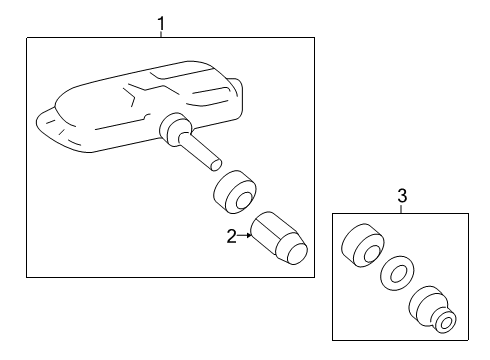 1
2
3