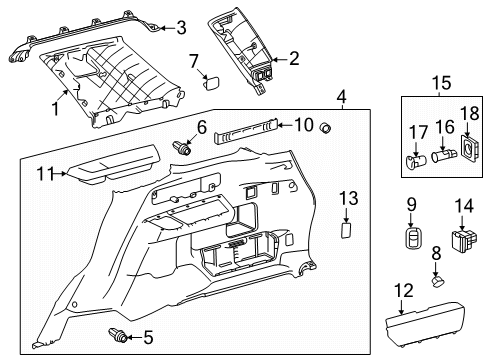 3
2
7
1
4
15
6
10
18
17
16
11
13
9
14
8
12
5