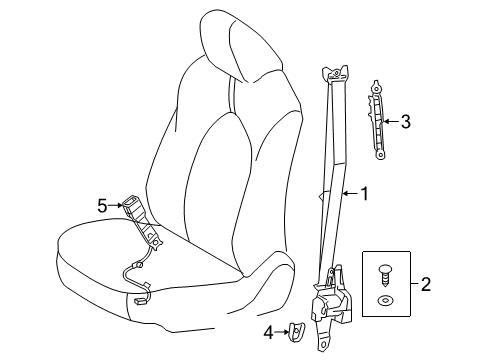 3
1
5
2
4