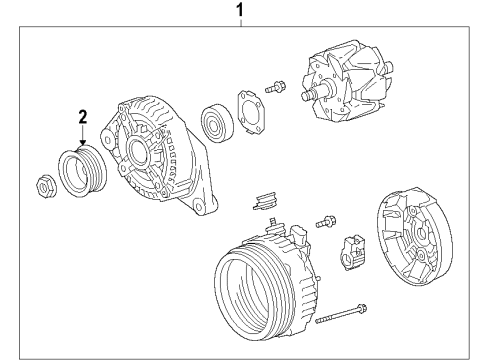 1
2