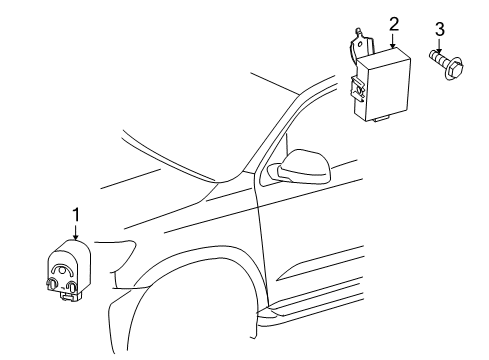 2
3
1