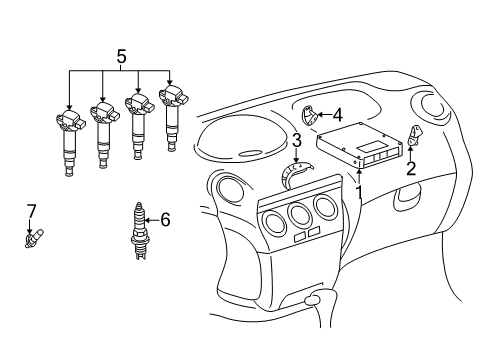 5
4
3
2
1
7
6