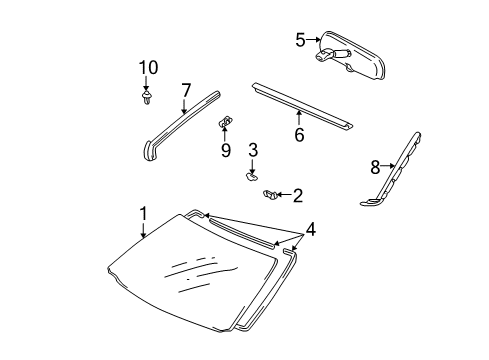 5
10
7
6
9
3
8
2
1
4