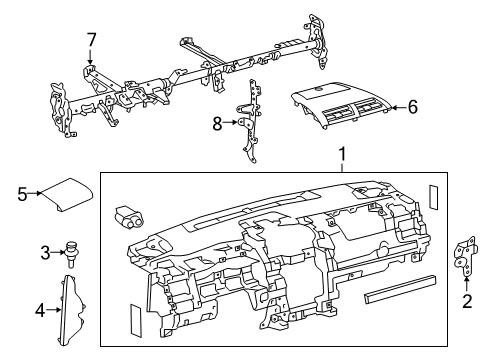 7
8
6
1
5
3
4
2