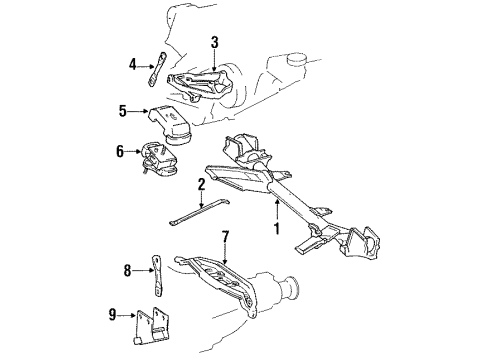 3
4
5
6
2
1
7
8
9