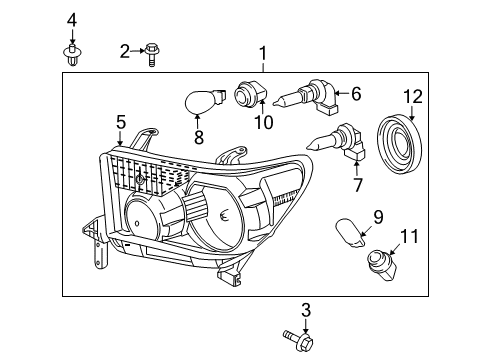 4
2
1
6
12
10
8
5
7
9
11
3