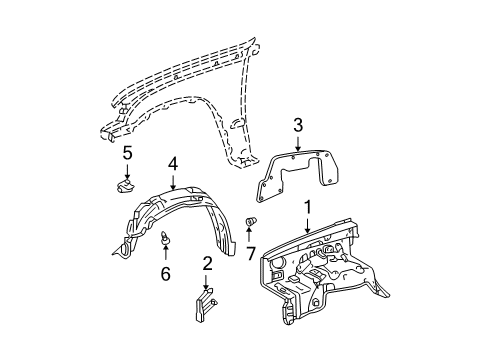 3
5
4
1
7
6
2