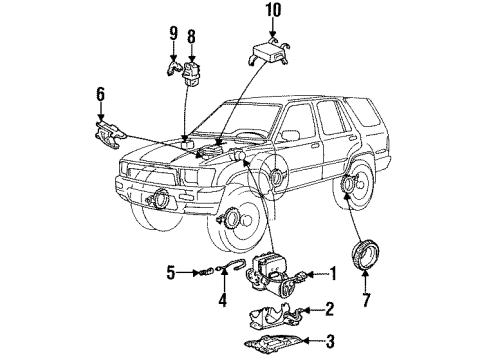 10
9
8
6
5
4
1
2
3
7