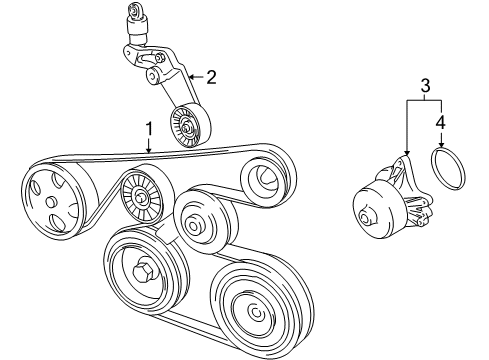 2
1
3
4