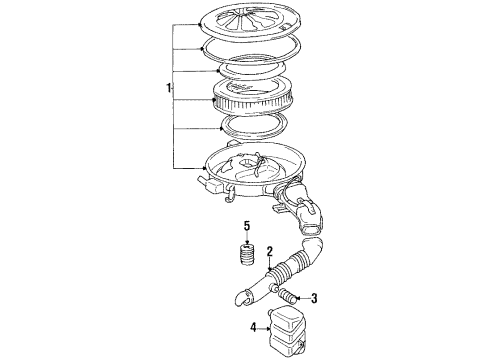 1
5
2
3
4