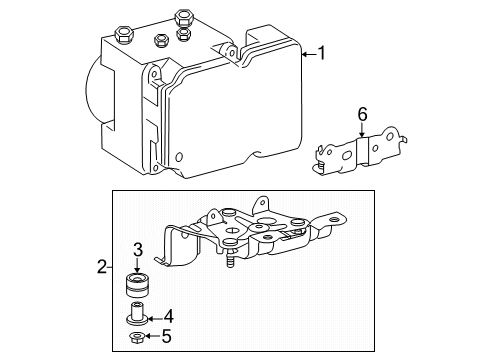 1
6
2
3
4
5