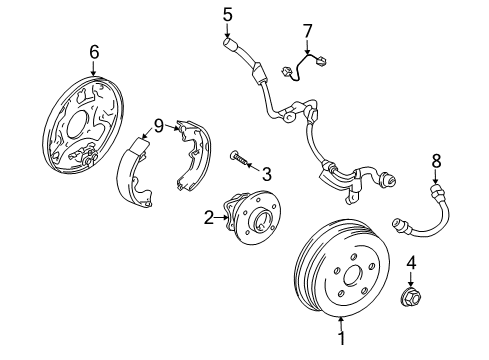 5
7
6
9
3
8
2
4
1