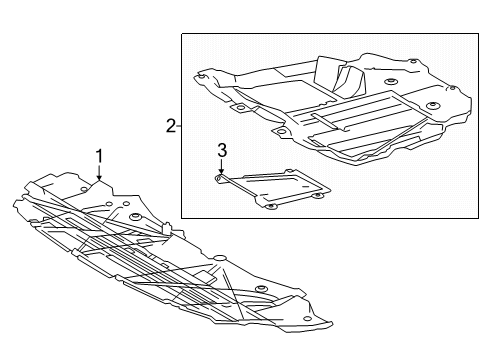 2
3
1