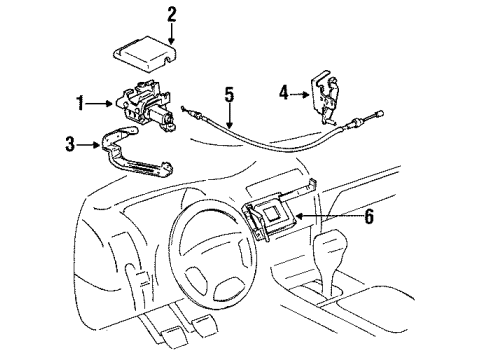 2
1
5
4
3
6