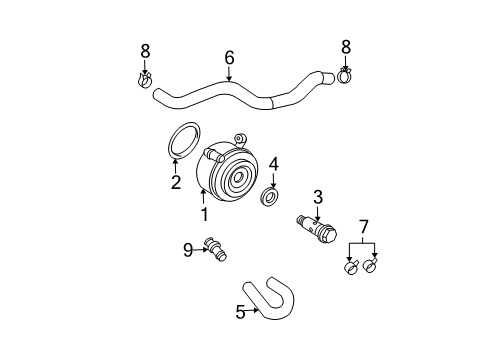 8
6
8
2
4
1
3
7
9
5