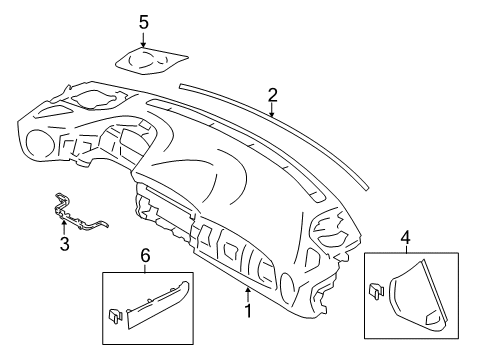 5
2
3
6
1
4