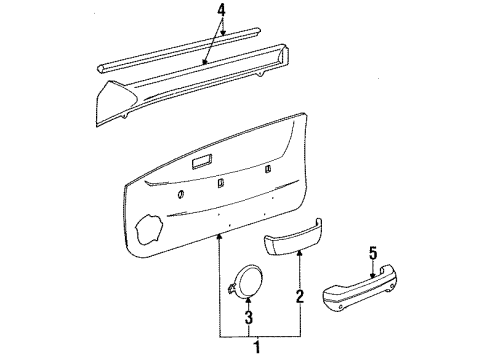 4
5
2
3
1