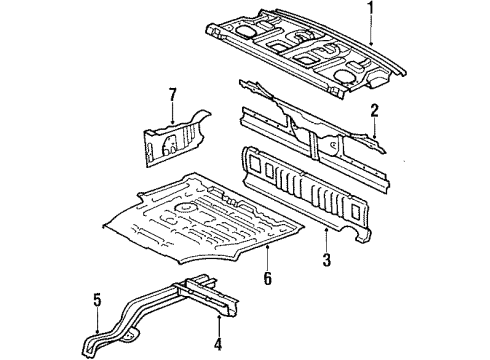 1
7
2
3
6
5
4