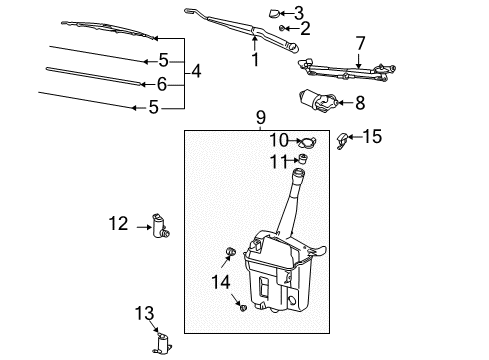 3
2
1
7
5
4
6
5
8
9
10
15
11
12
14
13