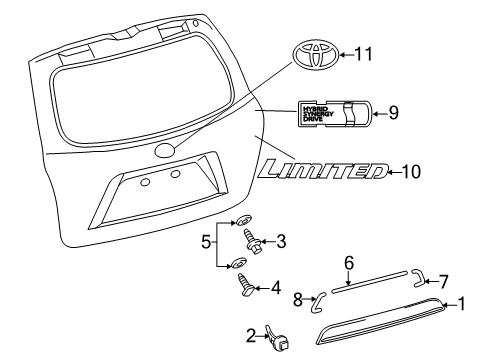 11
HYBRID SYNERGY DRIVE
9
LIMITED
10
5
3
4
6
7
8
1
2