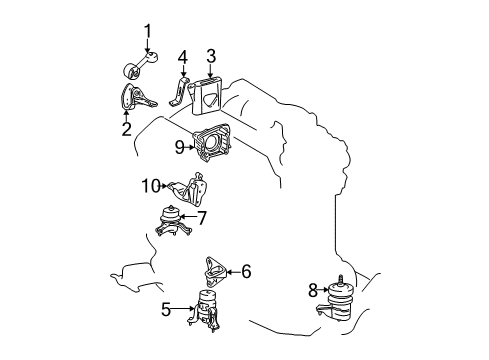 1
4
3
2
9
10
7
6
8
5