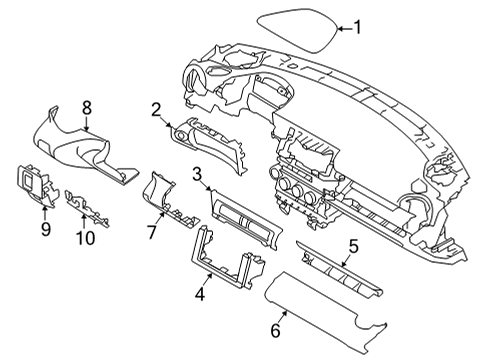 1
8
2
3
9
10
7
5
4
6