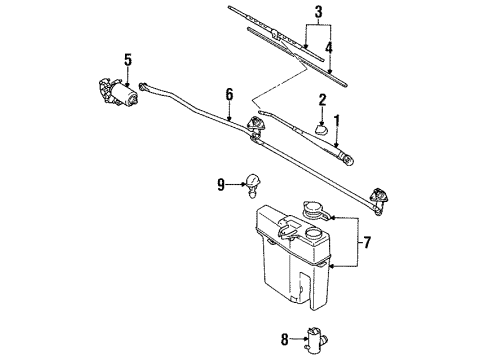 3
4
5
6
2
1
9
7
8