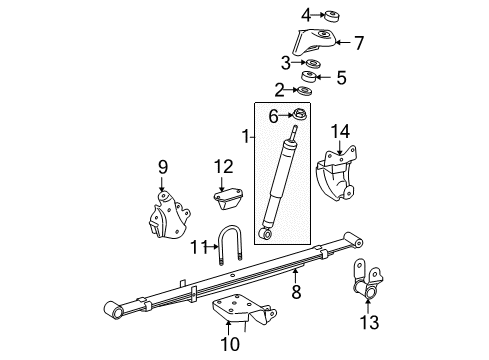 4
7
3
5
2
6
1
14
9
12
11
8
13
10