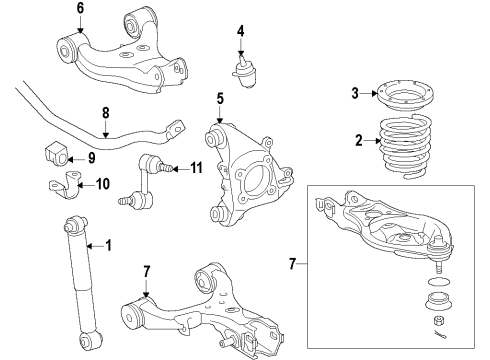 6
4
3
5
8
2
9
11
10
1
7
7