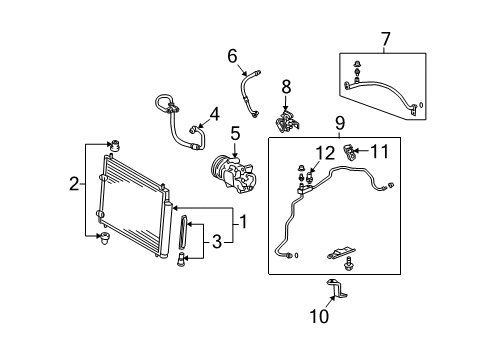 7
6
8
4
9
5
12
11
2
1
3
10