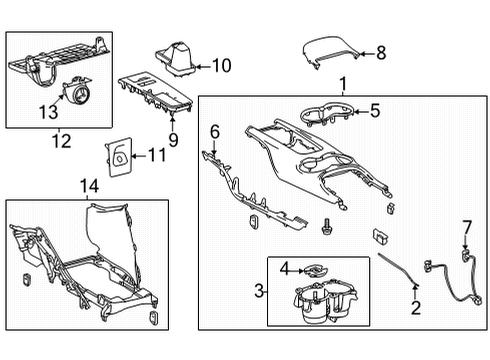 13
12
10
9
11
8
1
5
6
14
7
4
3
2