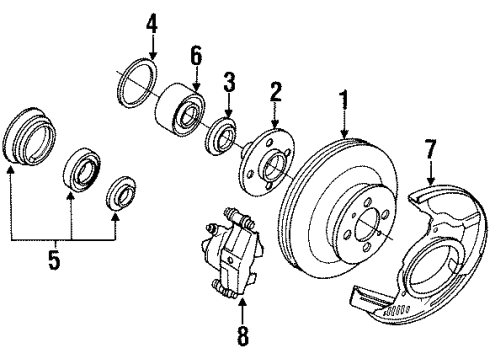 4
6
3
2
1
7
5
8