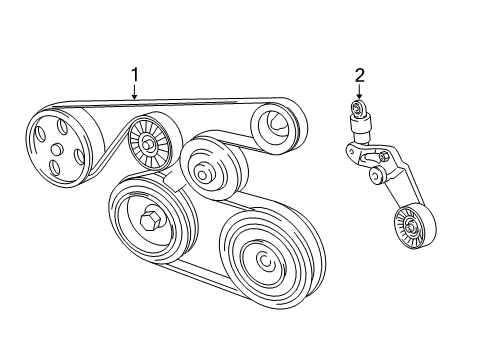 1
2