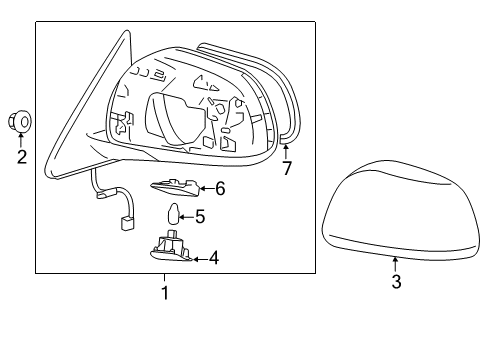 2
7
6
5
4
1
3