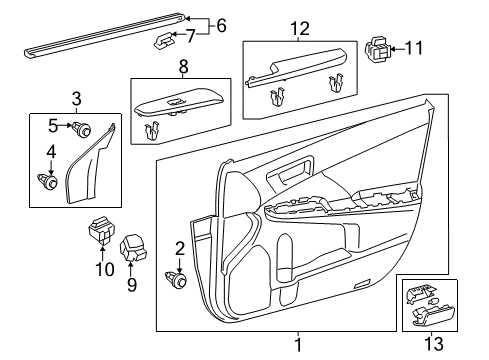 6
7
12
11
8
3
5
4
10
9
2
1
13