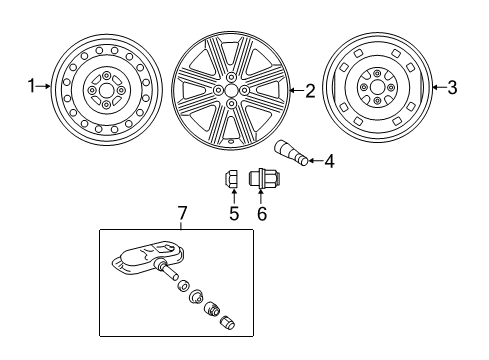 1
2
3
4
5
6
7