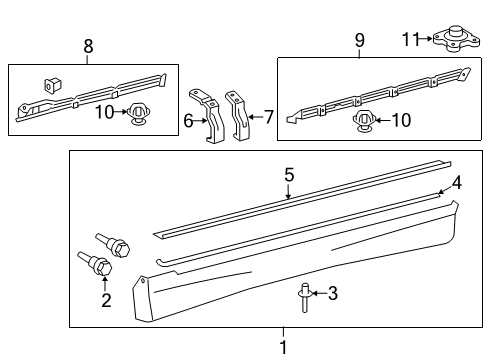 8
9
11
10
6
7
10
5
4
2
3
1