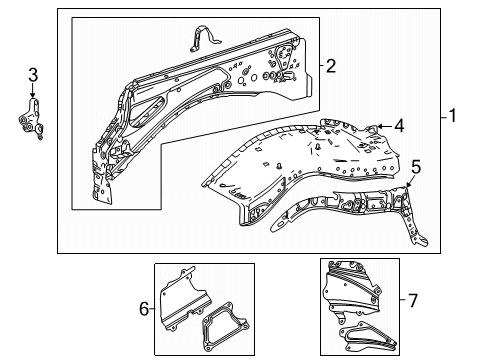 3
2
1
4
5
6
7