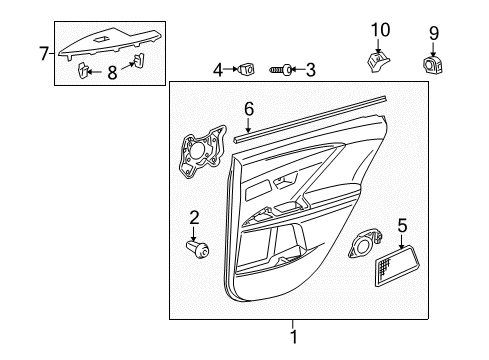 7
8
4
3
10
9
6
2
5
1