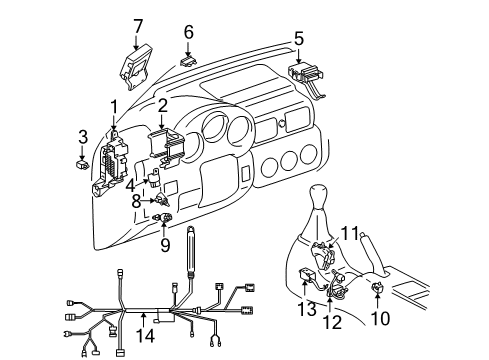 7
6
5
1
2
3
4
8
9
11
13
12
10
14