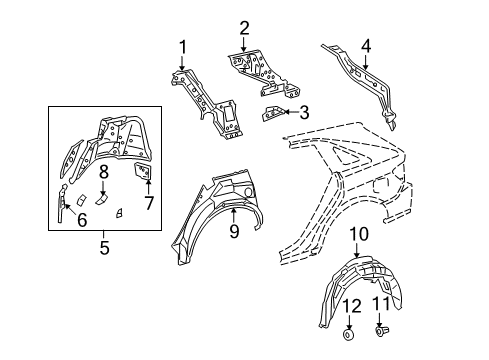 1
2
4
3
8
7
6
5
9
10
12
11