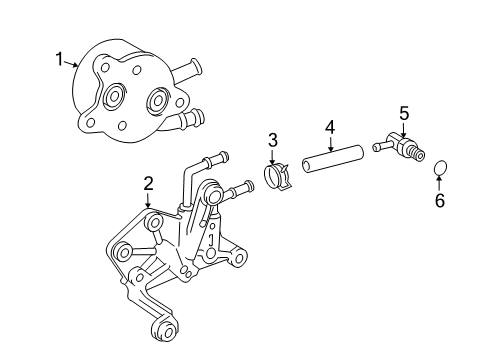 1
2
3
4
5
6