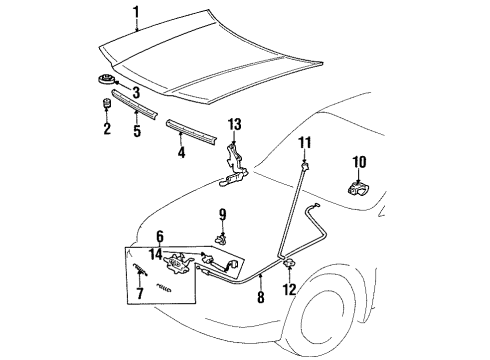 1
3
2
5
4
13
11
10
9
6
14
7
8
12